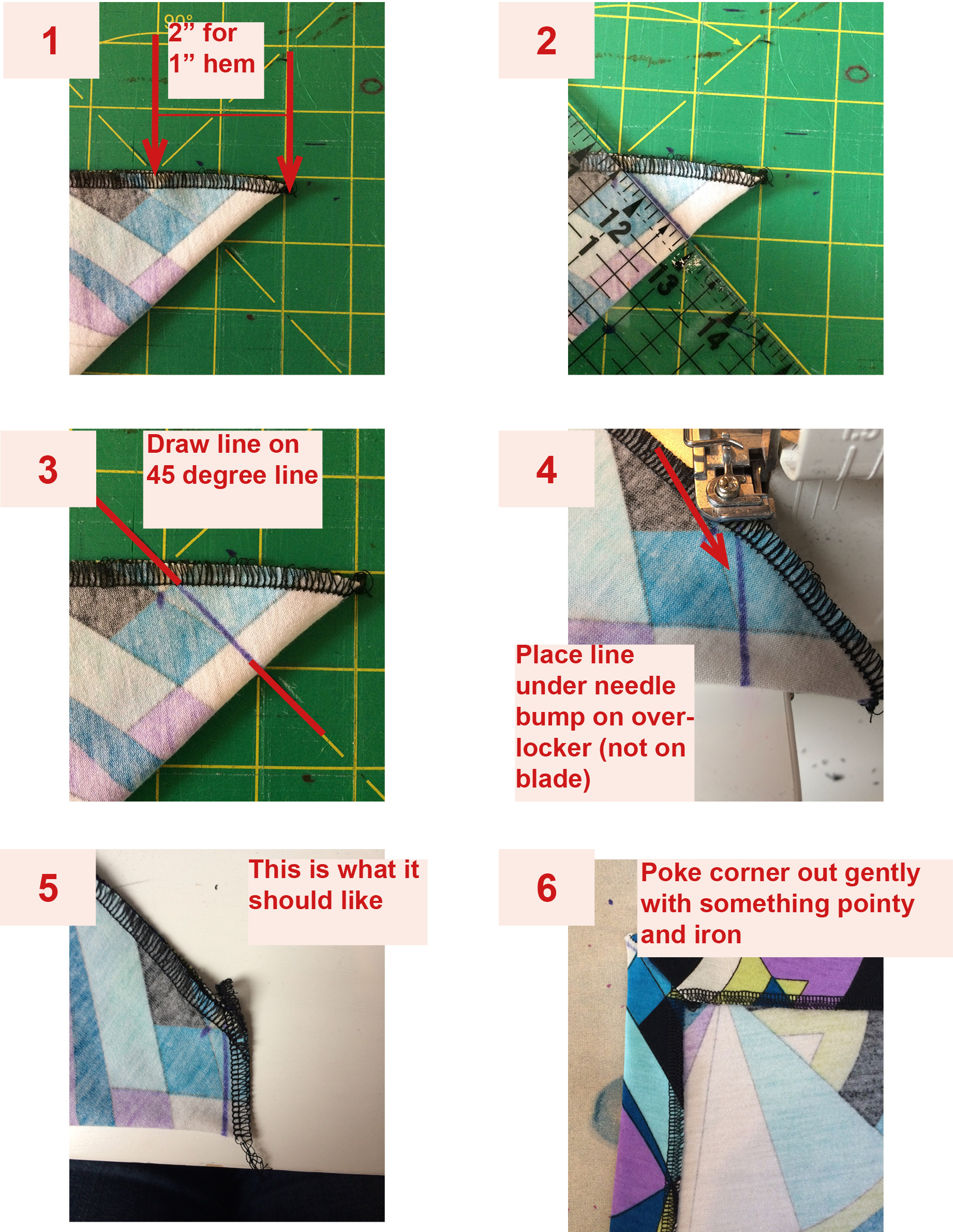 1

90°

2” for 1” hem

2

12

1

13

14

3

Draw line on 45 degree line

4

Place line under needle bump on over-locker (not on blade)

5

This is what it should like

6

Poke corner out gently with something pointy and iron